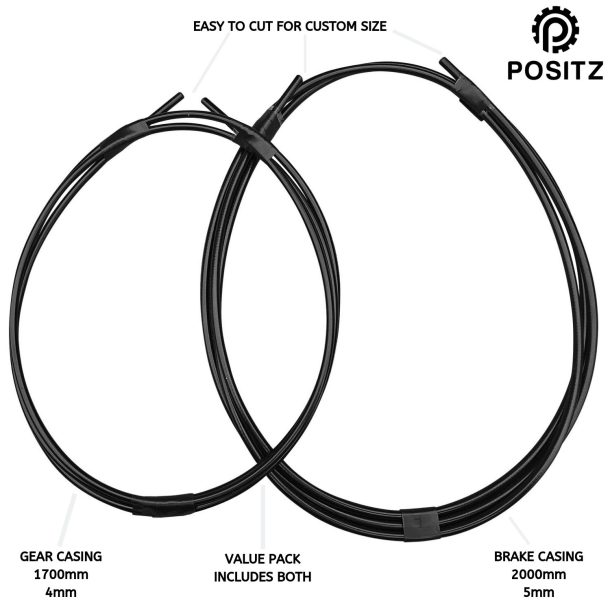 EASY TO CUT FOR CUSTOM SIZE

POSITZ

GEAR CASING
1700mm
4mm

VALUE PACK
INCLUDES BOTH

BRAKE CASING
2000mm
5mm