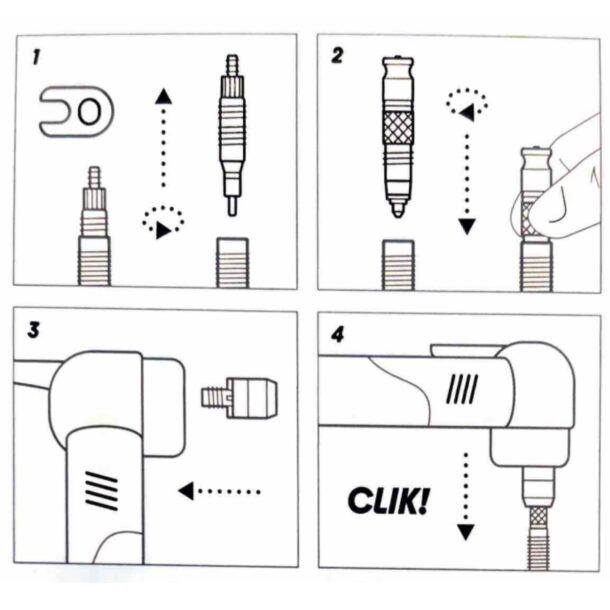 1

2

3

4

CLIK!