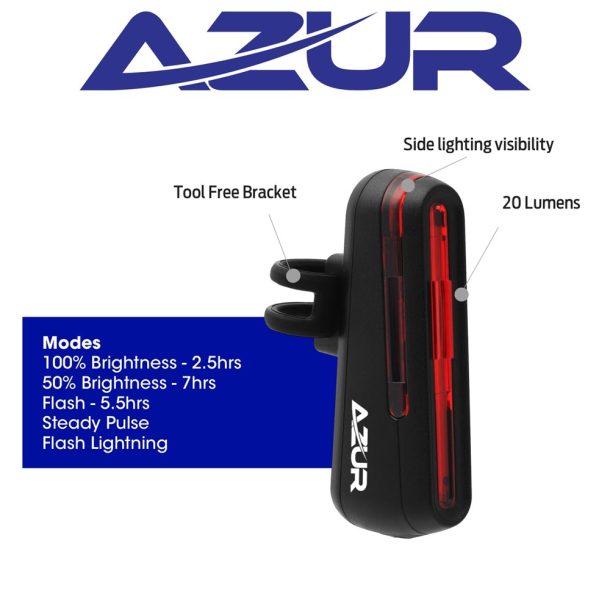 AZUR

Side lighting visibility

Tool Free Bracket

20 Lumens

Modes
100% Brightness - 2.5hrs
50% Brightness - 7hrs
Flash - 5.5hrs
Steady Pulse
Flash Lightning

AZUR