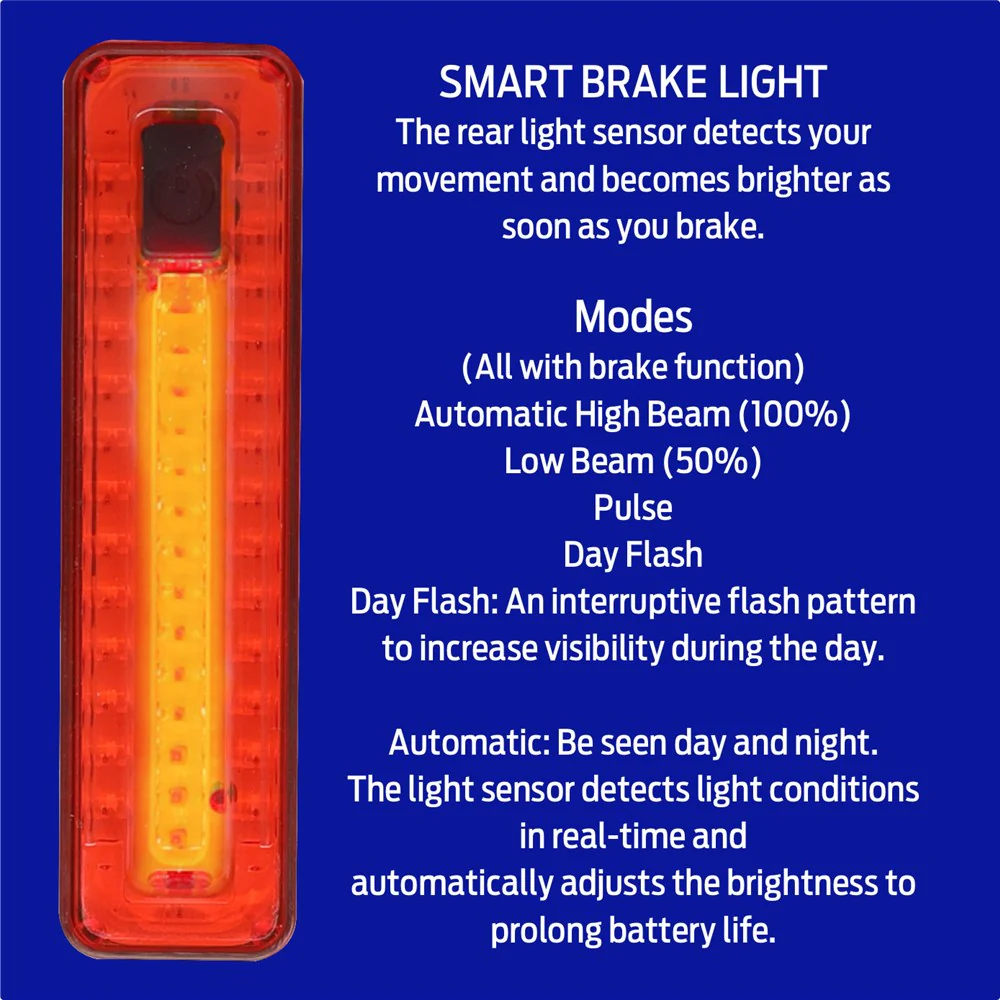 SMART BRAKE LIGHT
The rear light sensor detects your movement and becomes brighter as soon as you brake.

Modes
(All with brake function)
Automatic High Beam (100%)
Low Beam (50%)
Pulse
Day Flash
Day Flash: An interruptive flash pattern to increase visibility during the day.

Automatic: Be seen day and night.
The light sensor detects light conditions in real-time and automatically adjusts the brightness to prolong battery life.