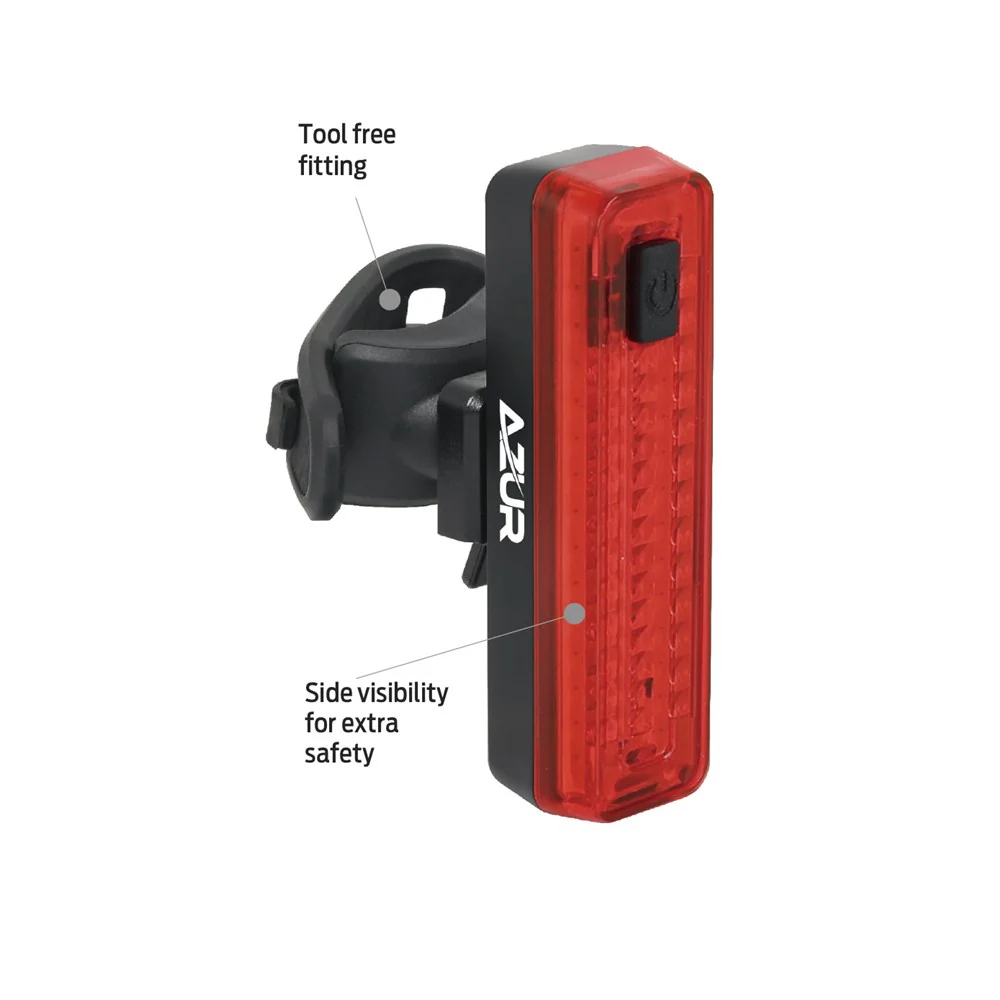 Tool free fitting

AZUR

Side visibility for extra safety