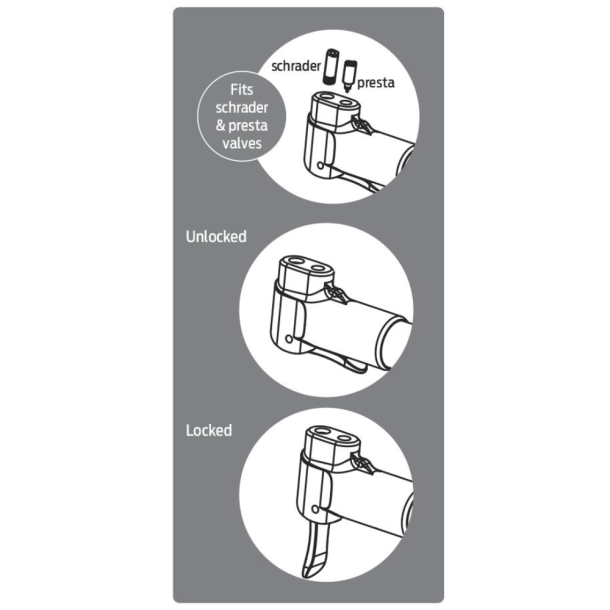 schrader

presta

Fits schrader & presta valves

Unlocked

Locked