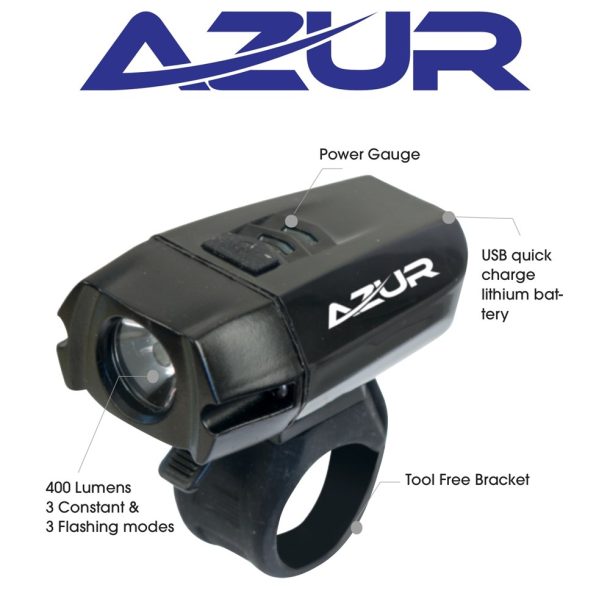 AZUR

Power Gauge

AZUR

USB quick charge lithium battery

400 Lumens
3 Constant &
3 Flashing modes

Tool Free Bracket