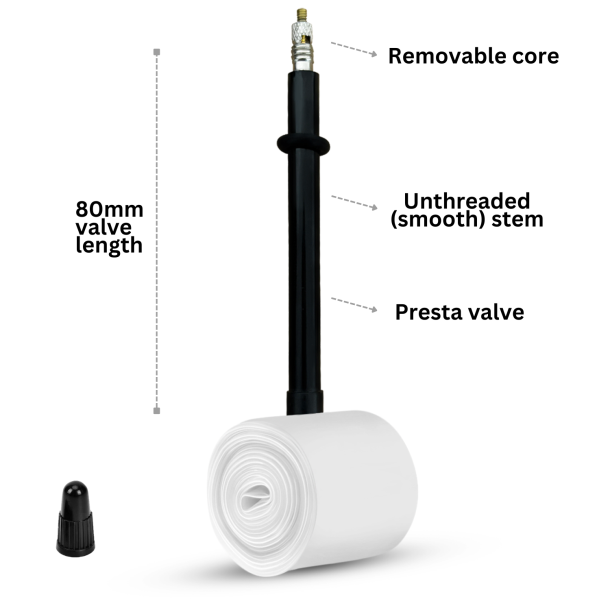 Removable core

80mm valve length

Unthreaded (smooth) stem

Presta valve