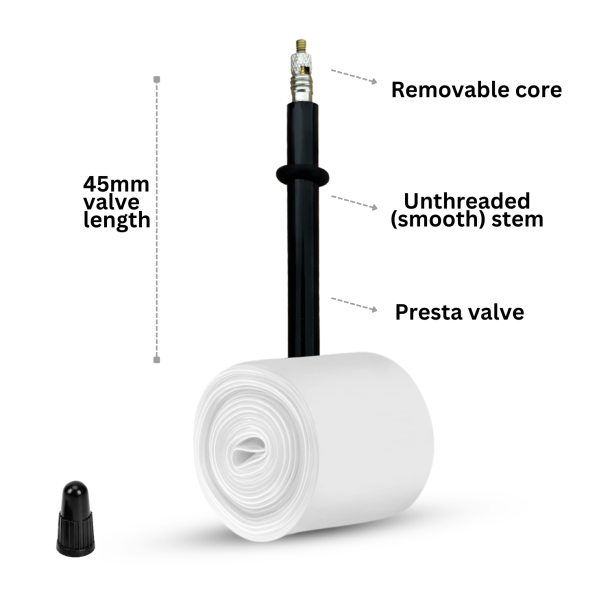 45mm valve length

Removable core

Unthreaded (smooth) stem

Presta valve