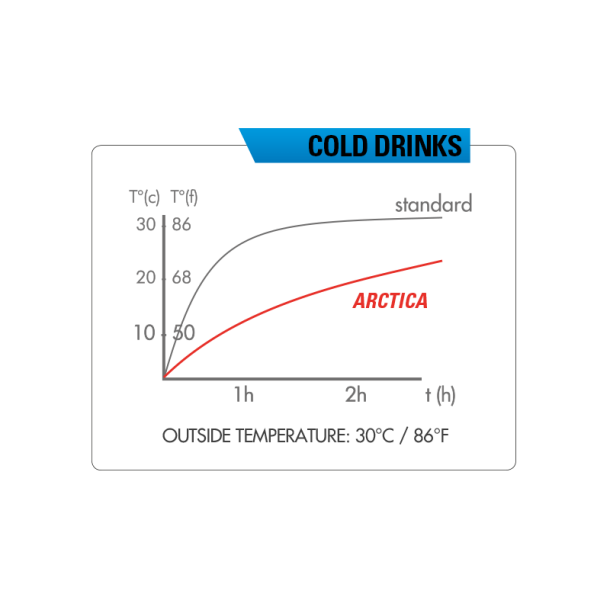 COLD DRINKS

T°(c) T°(f)

30 86

20 68

10 50

standard

ARCTICA

1h 2h t (h)

OUTSIDE TEMPERATURE: 30°C / 86°F